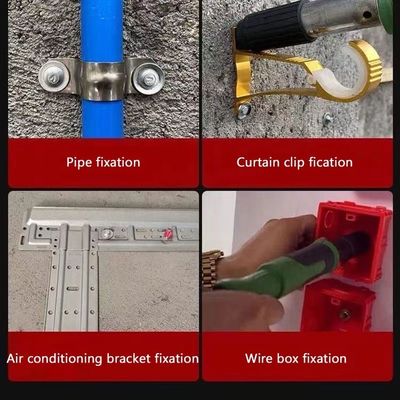 Pipe fixation

Curtain clip fication

Air conditioning bracket fixation

Wire box fixation